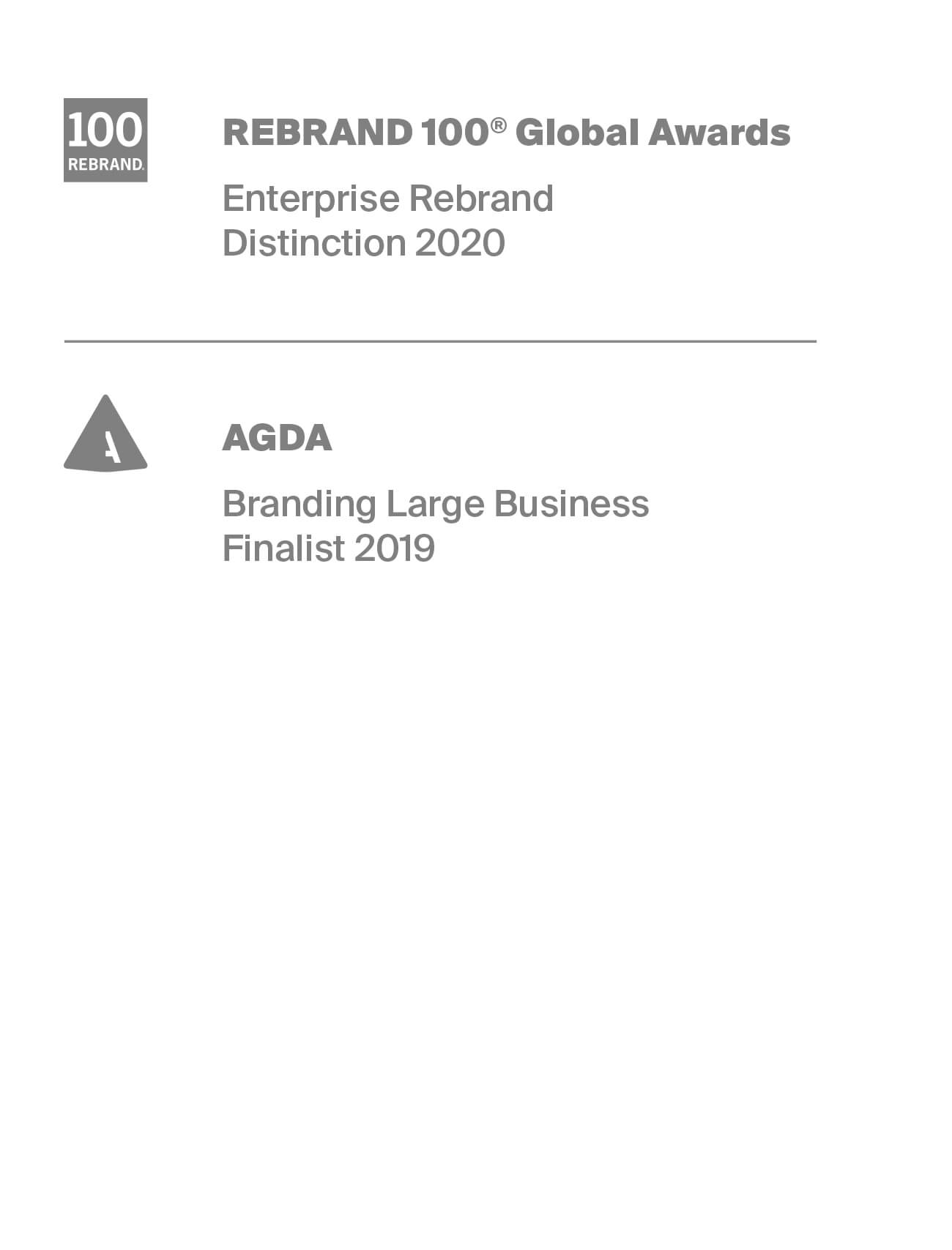 100
REBRAND.

REBRAND 100® Global Awards

Enterprise Rebrand
Distinction 2020

AGDA

Branding Large Business
Finalist 2019